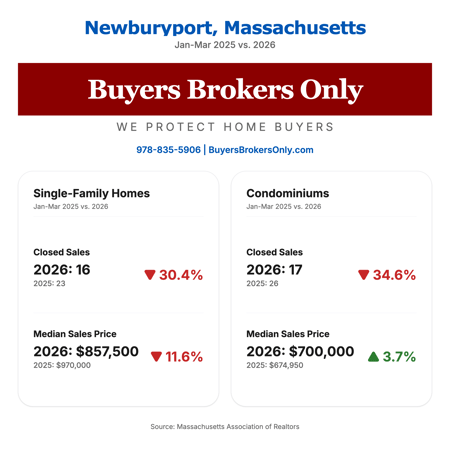 Newburyport, Massachusetts
Jan-Mar 2025 vs. 2026

Buyers Brokers Only

WE PROTECT HOME BUYERS

978-835-5906 | BuyersBrokersOnly.com

Single-Family Homes
Jan-Mar 2025 vs. 2026

Closed Sales
2026: 16
2025: 23
▼ 30.4%

Median Sales Price
2026: $857,500
2025: $970,000
▼ 11.6%

Condominiums
Jan-Mar 2025 vs. 2026

Closed Sales
2026: 17
2025: 26
▼ 34.6%

Median Sales Price
2026: $700,000
2025: $674,950
▲ 3.7%

Source: Massachusetts Association of Realtors