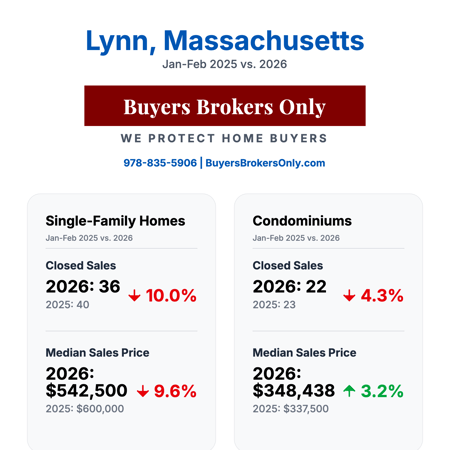 Lynn, Massachusetts
Jan-Feb 2025 vs. 2026

Buyers Brokers Only

WE PROTECT HOME BUYERS

978-835-5906 | BuyersBrokersOnly.com

Single-Family Homes
Jan-Feb 2025 vs. 2026

Closed Sales
2026: 36
2025: 40
↓ 10.0%

Median Sales Price
2026: $542,500
2025: $600,000
↓ 9.6%

Condominiums
Jan-Feb 2025 vs. 2026

Closed Sales
2026: 22
2025: 23
↓ 4.3%

Median Sales Price
2026: $348,438
2025: $337,500
↑ 3.2%